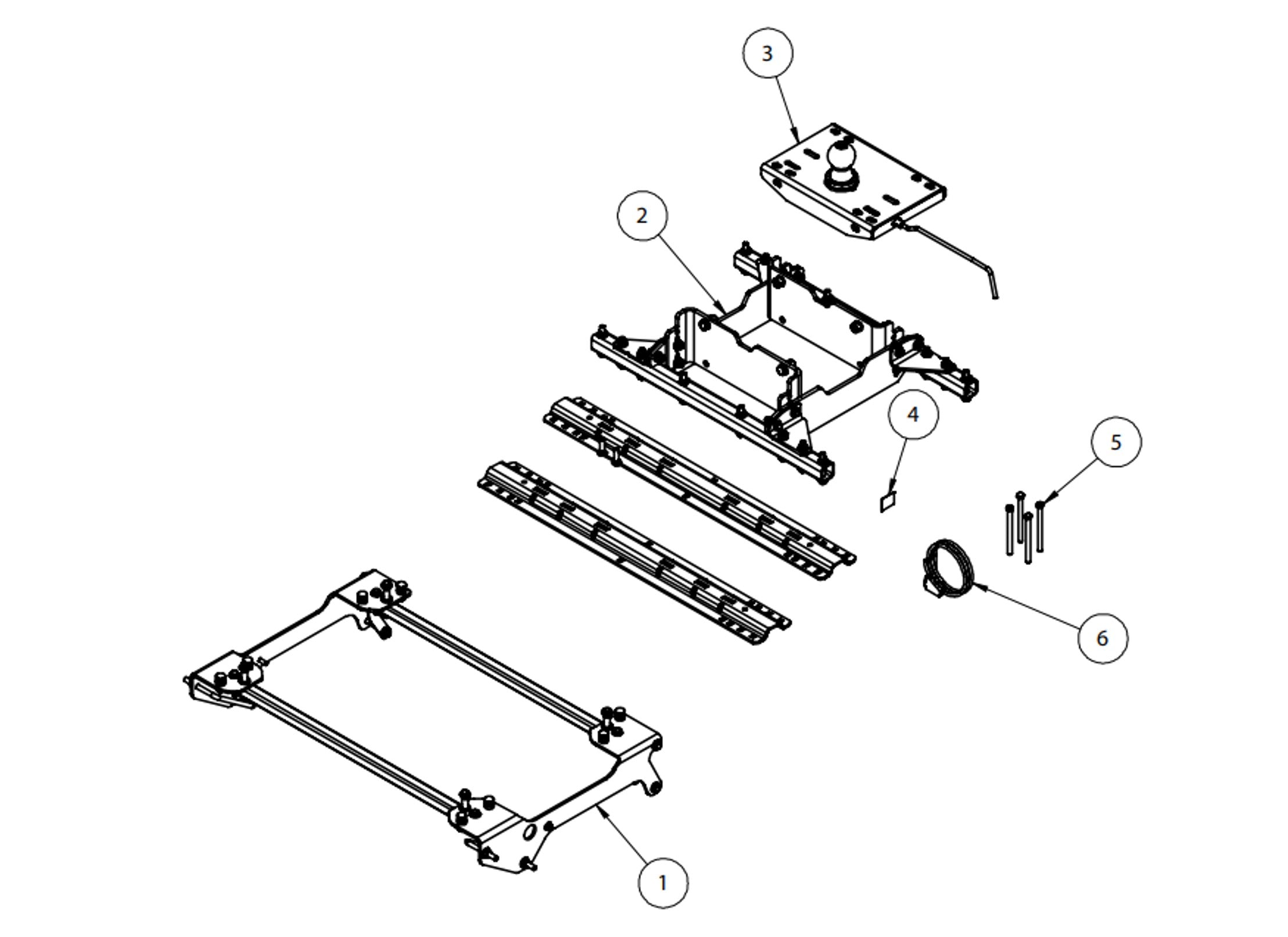 3

2

4

5

6

1