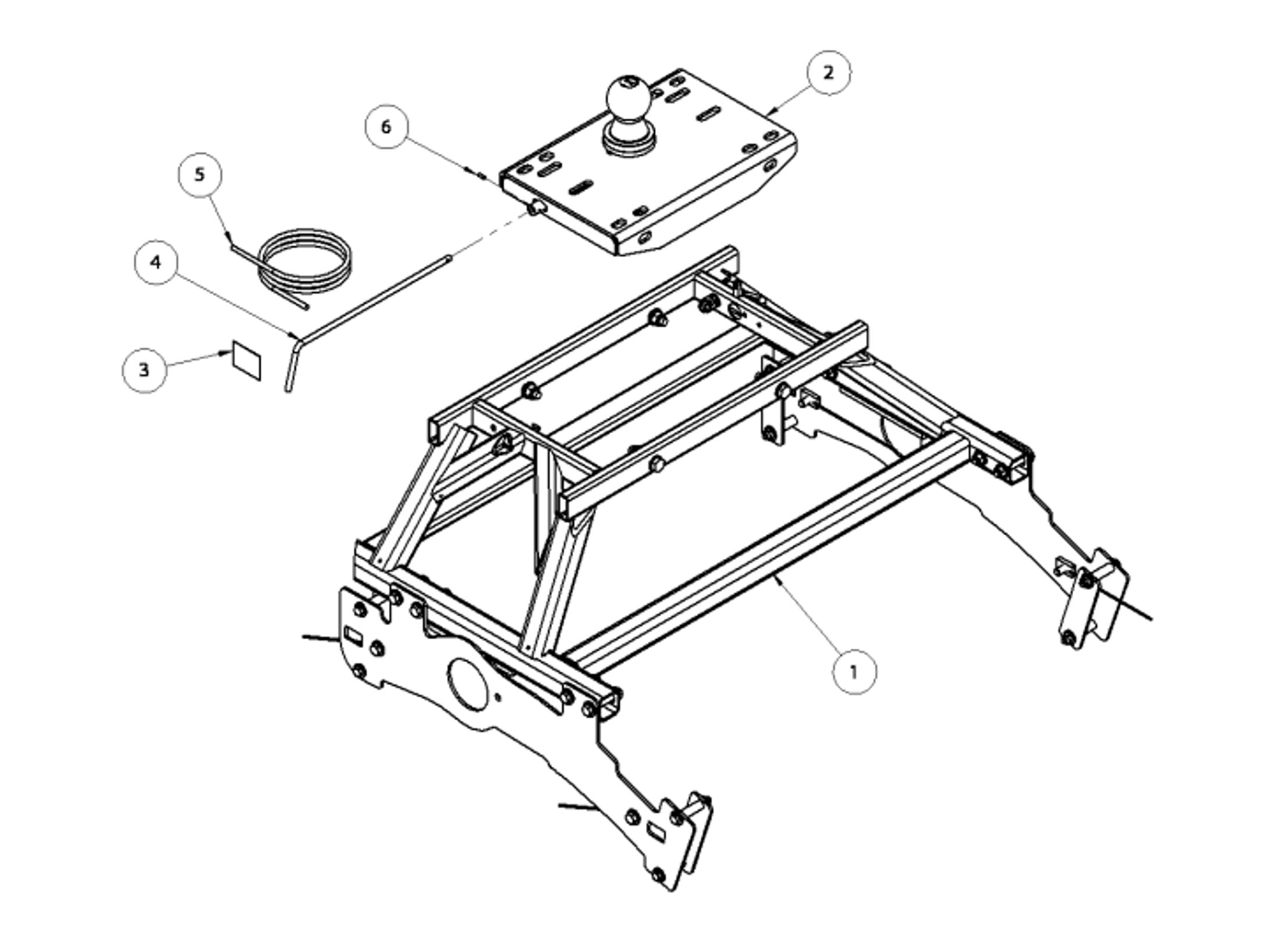 2

6

5

4

3

1