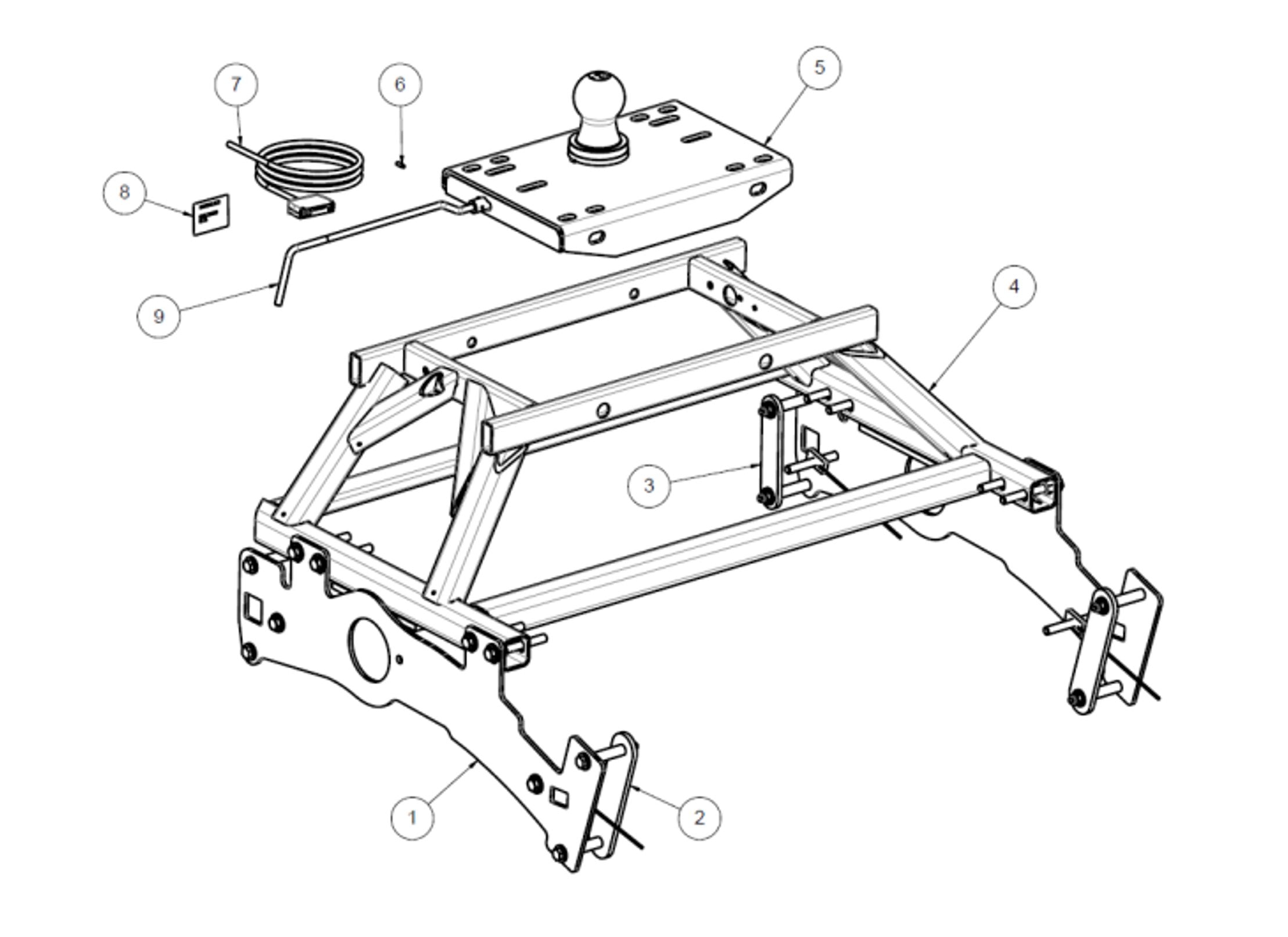 7
6
5
8
9
4
3
1
2